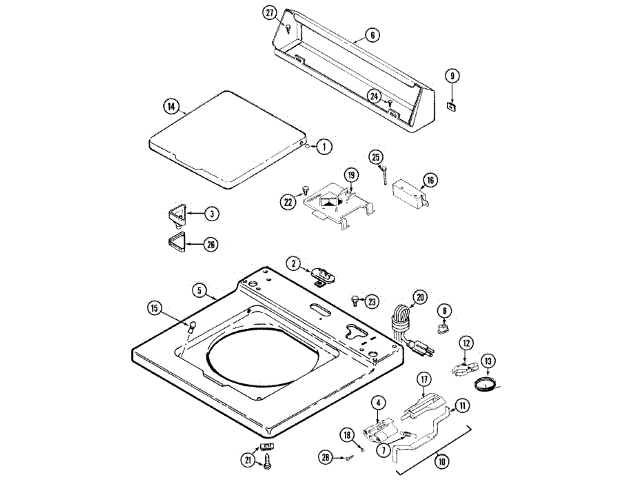 27
6
9
24
14
1
25
19
16
22
3
26
2
5
23
20
15
8
12
13
17
4
11
18
7
28
21
10