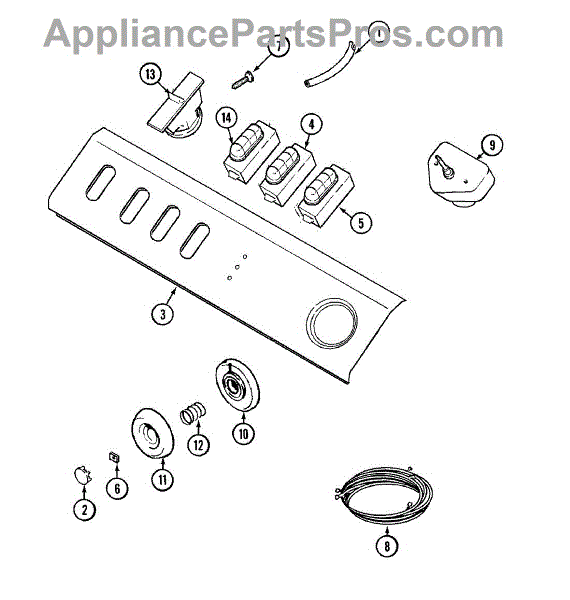 AppliancePartsPros.com

7
1
13
14
4
9
5
3
10
12
11
6
2
8