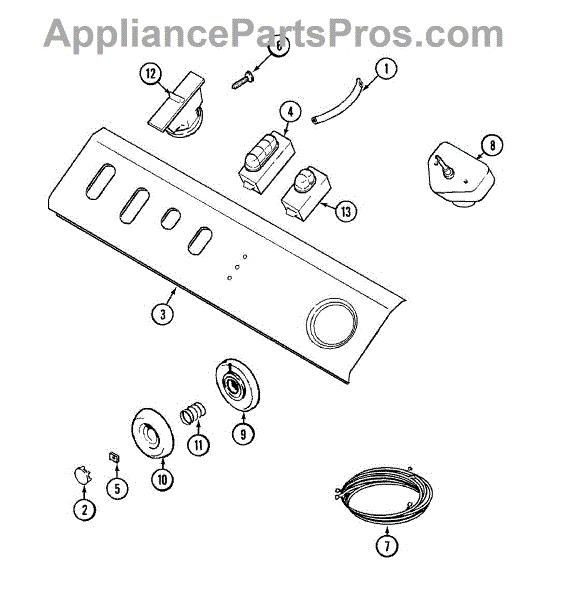 AppliancePartsPros.com

12
6
1
4
8
13
3
9
11
10
5
2
7