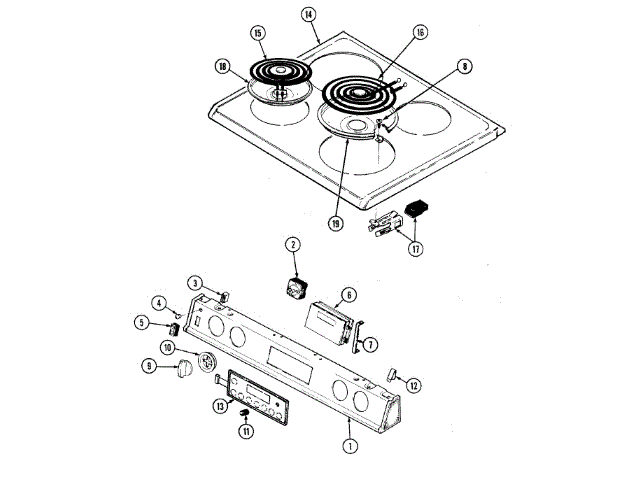 14
15
16
18
8
19
17
2
3
6
4
5
7
10
9
12
13
11
1