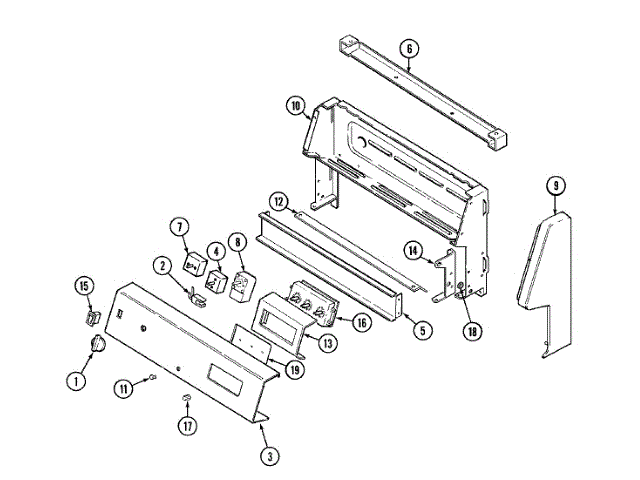 6
10
9
12
7
4
8
14
2
15
16
5
18
13
19
1
11
17
3