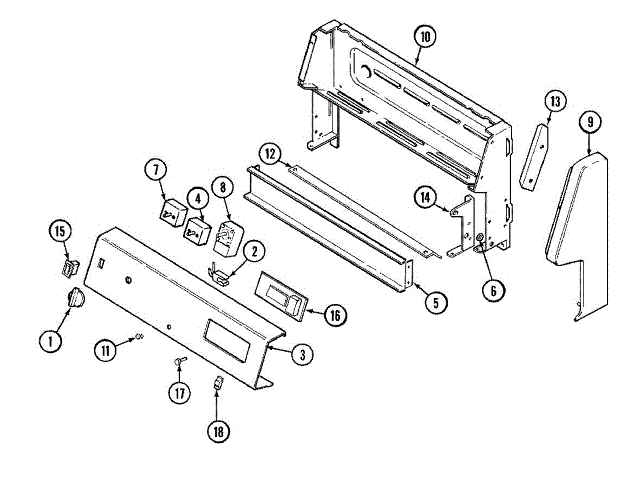 10
13
9
12
7
4
8
14
15
2
6
5
16
1
11
3
17
18