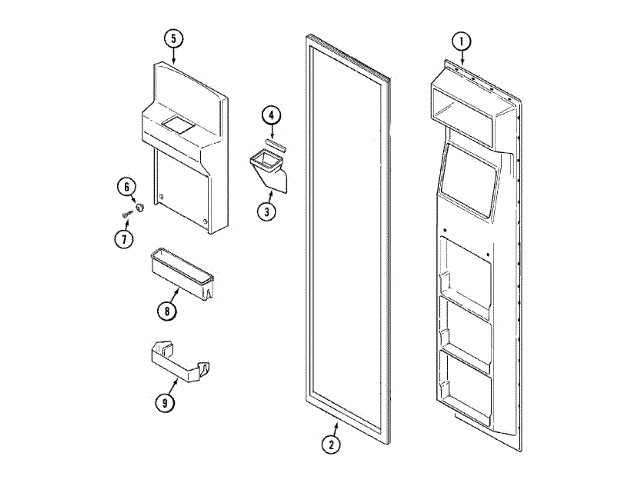 5
1
4
3
6
7
8
9
2