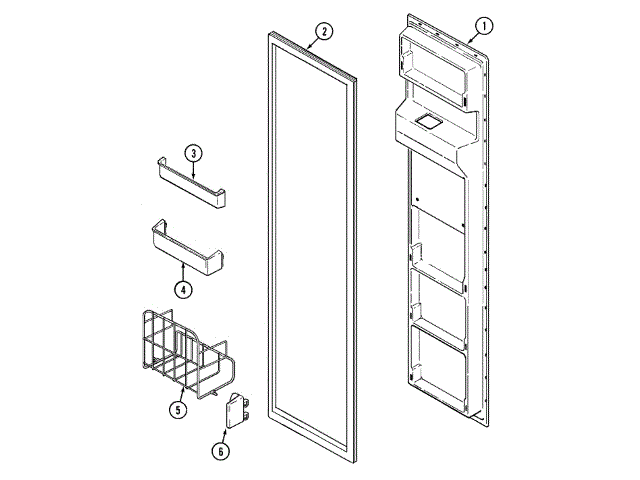 2
1
3
4
5
6