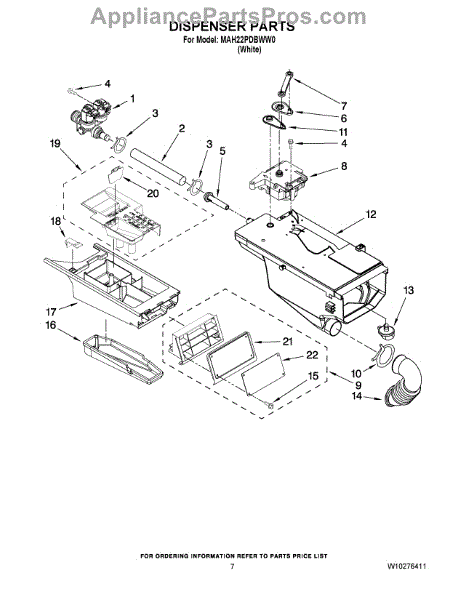 AppliancePartsPros.com
DISPENSER PARTS
For Model: MAH22PDBWW0
(White)

4
1
3
2
3
5
19
20
18
17
16
7
6
11
4
8
12
13
21
22
15
10
9
14

FOR ORDERING INFORMATION REFER TO PARTS PRICE LIST
7
W10276411