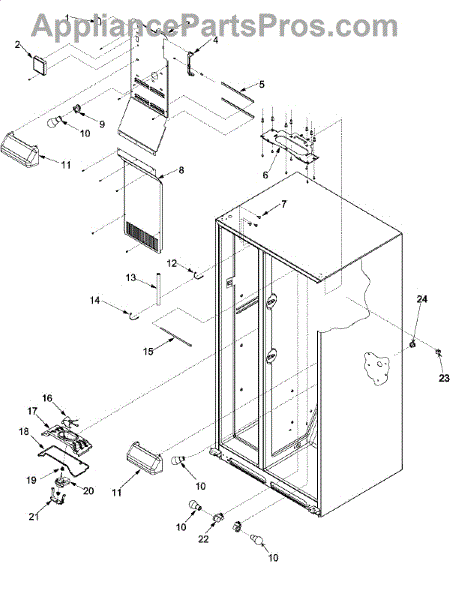 AppliancePartsPros.com

1
2
4
5
9
10
11
6
8
7
12
13
14
15
24
23
16
17
18
19
20
21
11
10
10
22
10