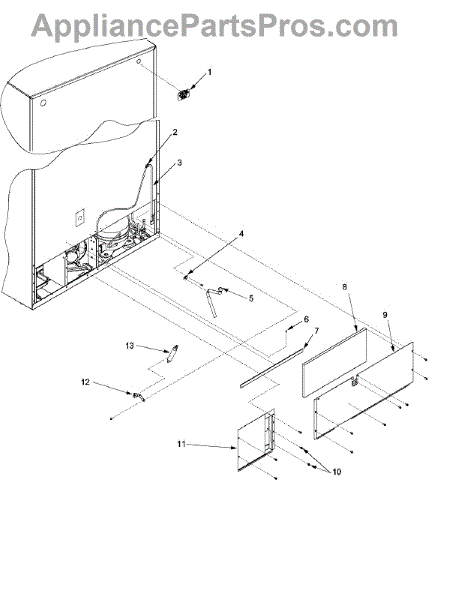 AppliancePartsPros.com

1
2
3
4
5
6
7
8
9
13
12
11
10