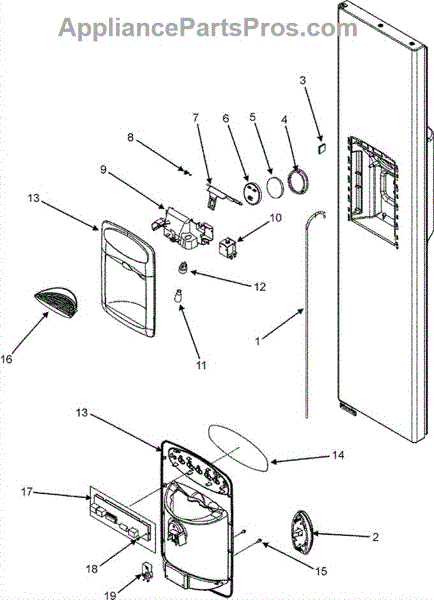 AppliancePartsPros.com

3
7
6
5
4
8
9
13
10
12
16
11
1
13
14
17
2
18
15
19