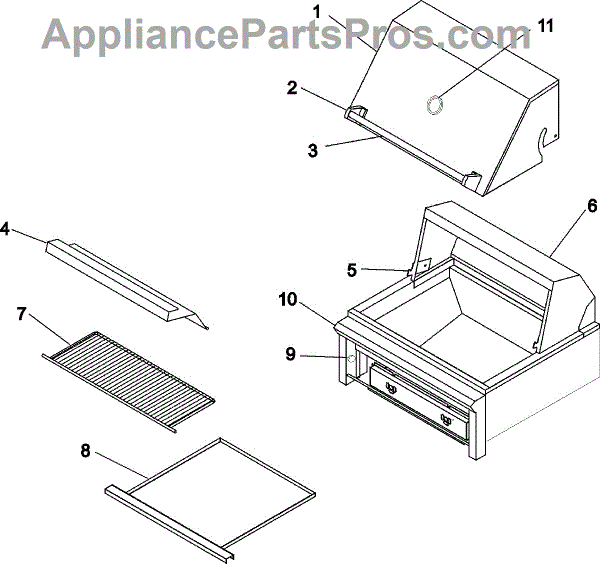 AppliancePartsPros.com
1
11
2
3
4
6
5
10
7
9
8