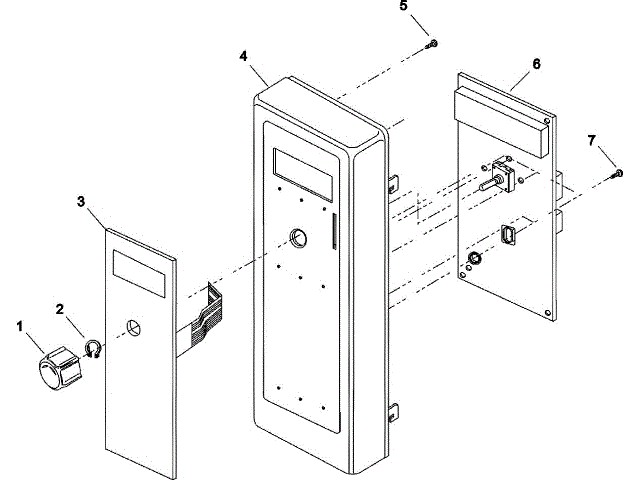 5
4
6
7
3
2
1