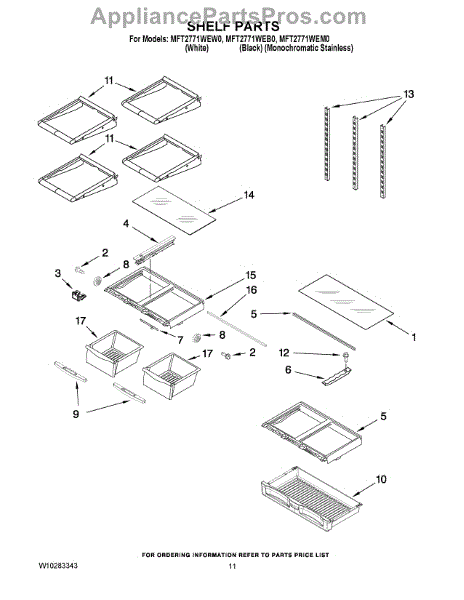 AppliancePartsPros.com
SHELF PARTS
For Models: MFT2771WEW0, MFT2771WEB0, MFT2771WEM0
(White) (Black) (Monochromatic Stainless)

11
11
13
14
4
2
8
3
15
16
5
1
17
7
8
17
2
12
6
9
5
10

FOR ORDERING INFORMATION REFER TO PARTS PRICE LIST
W10283343
11