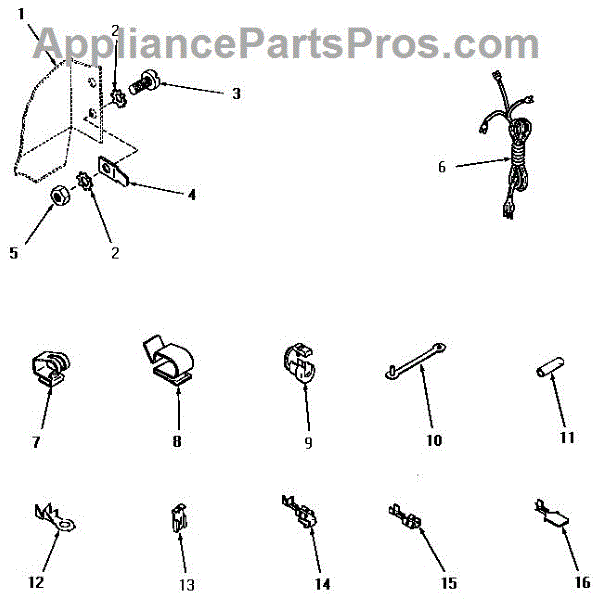 AppliancePartsPros.com

1
2
3
4
5
2
6
7
8
9
10
11
12
13
14
15
16