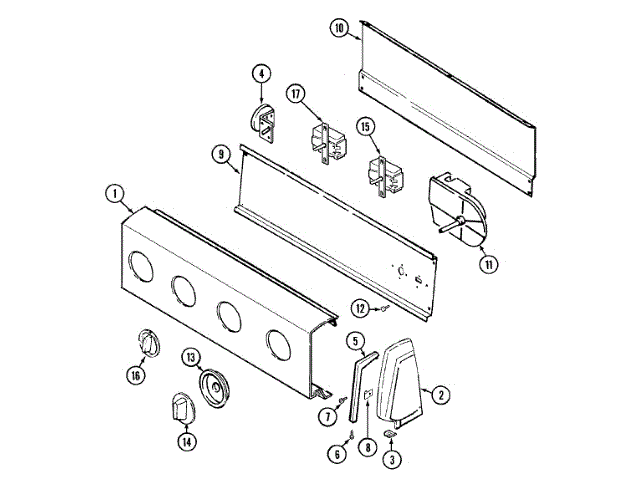 10
4
17
15
9
1
11
12
5
16
13
2
7
14
8
6
3