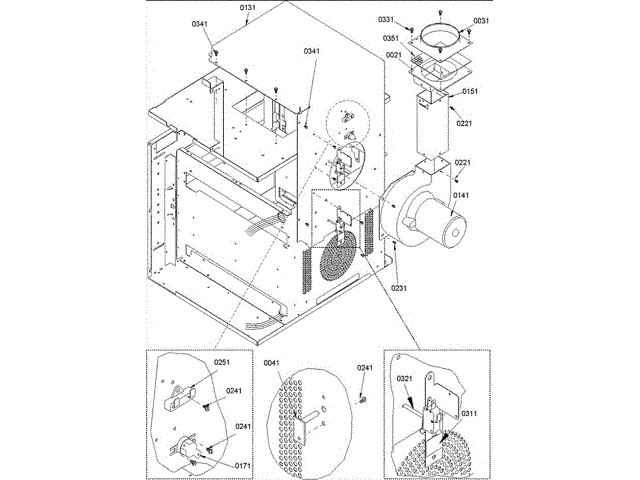 0131
0341
0341
0331
0031
0351
0021
0151
0221
0221
0141
0231
0251
0241
0241
0171
0041
0241
0321
0311