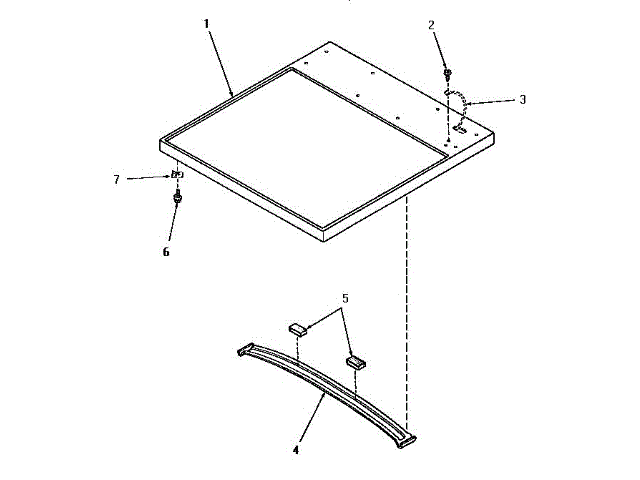 1
2
3
7
6
5
4