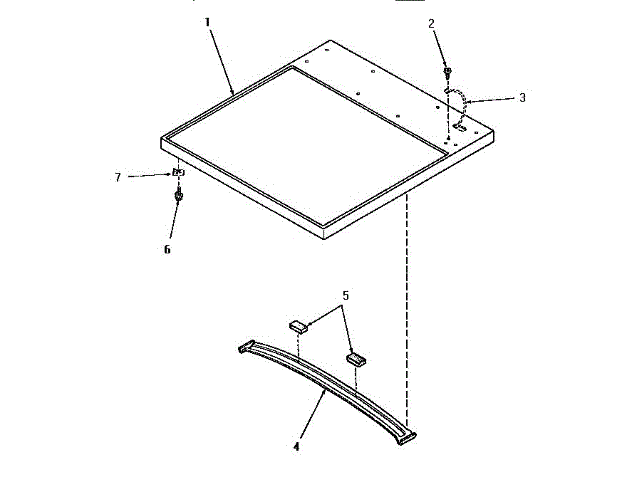 1
2
3
7
6
5
4