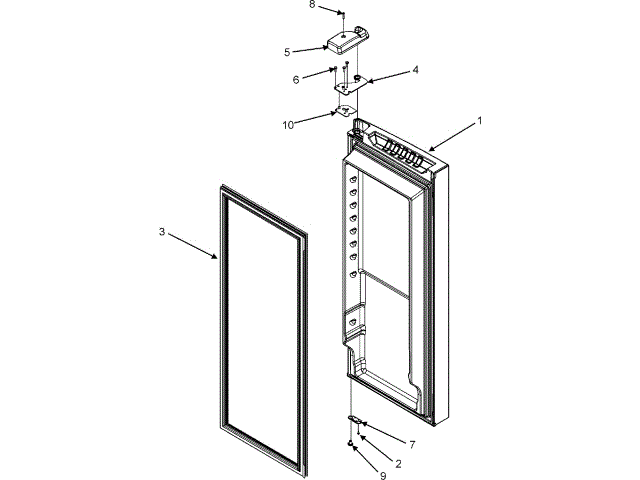 8
5
6
4
10
1
3
7
2
9