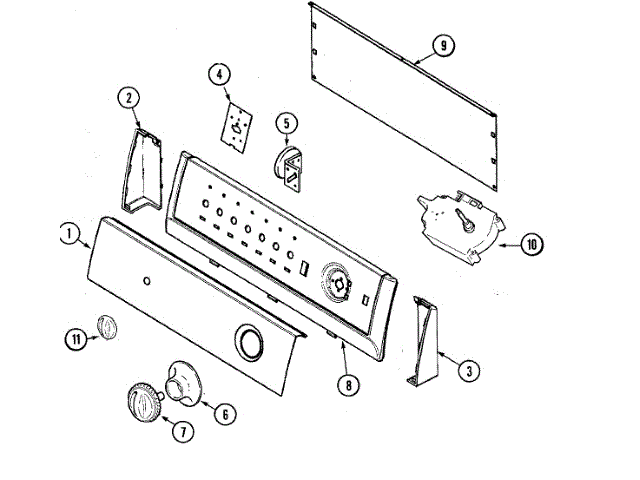 9
4
2
5
1
10
11
3
8
6
7