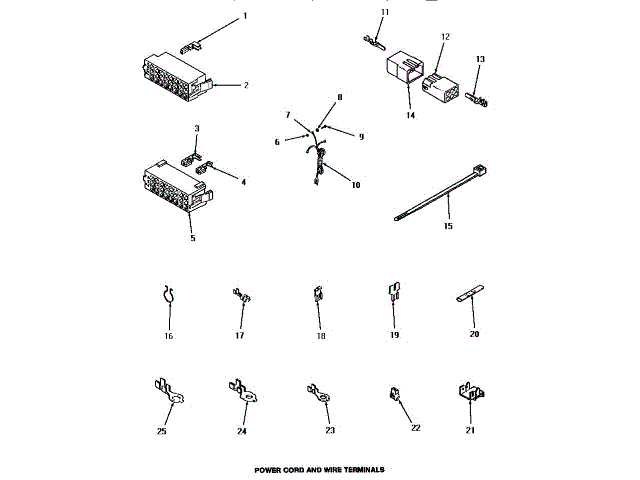 1
2
11
12
13
14
8
7
9
6
10
3
4
5
15
16
17
18
19
20
25
24
23
22
21

POWER CORD AND WIRE TERMINALS