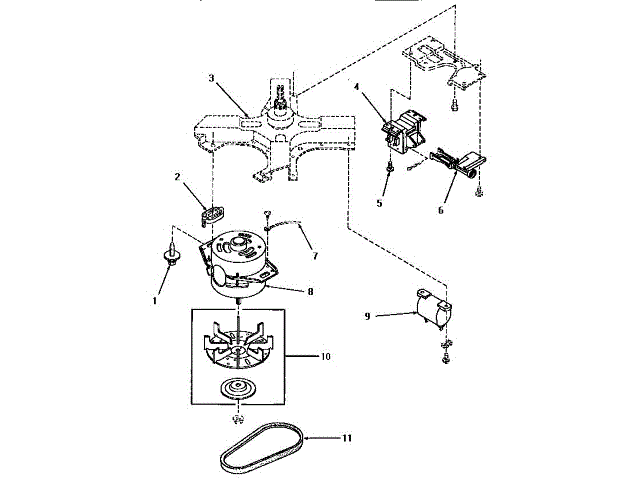 3
4
2
5
6
7
1
8
9
10
11