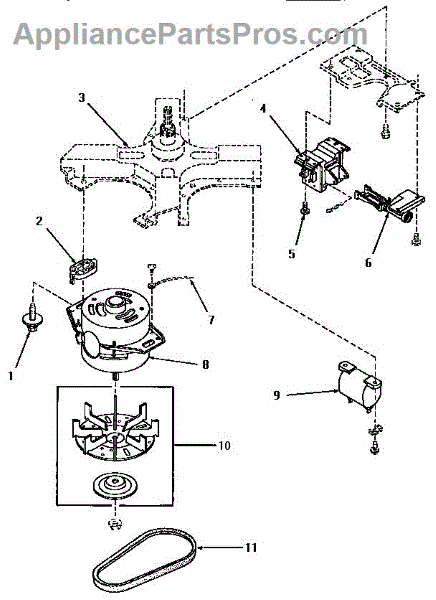 AppliancePartsPros.com

3

4

2

5

6

7

1

8

9

10

11