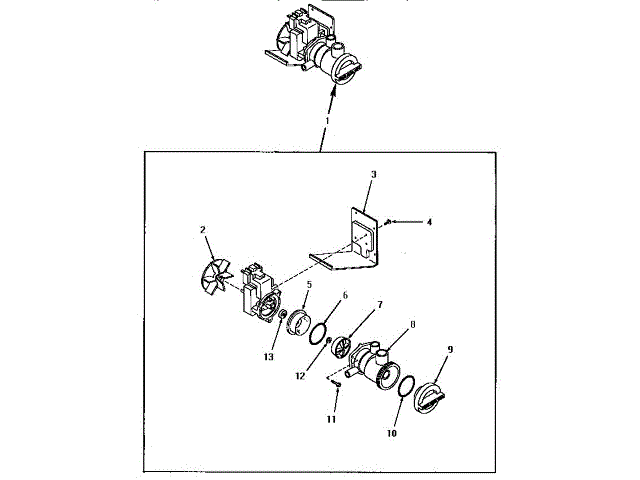 1
3
4
2
5
6
7
8
9
13
12
11
10