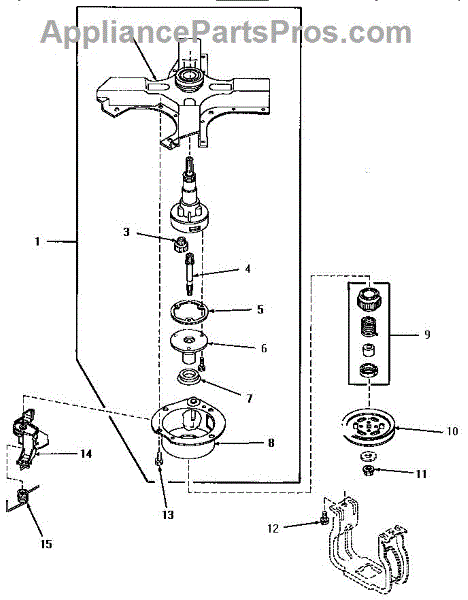 AppliancePartsPros.com

1
3
4
5
6
7
8
9
10
11
12
13
14
15