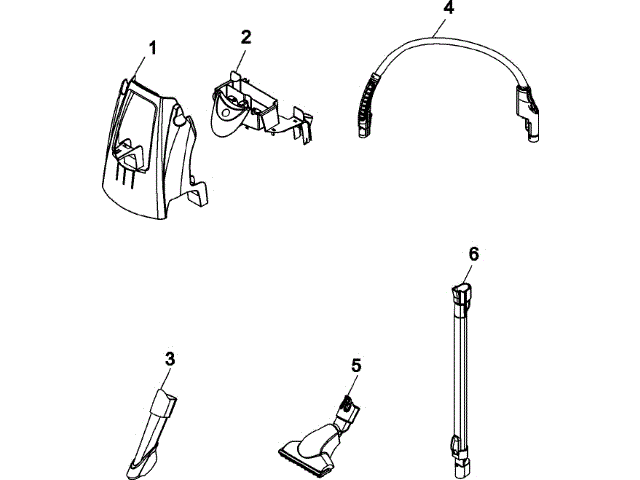 1
2
4
6
3
5