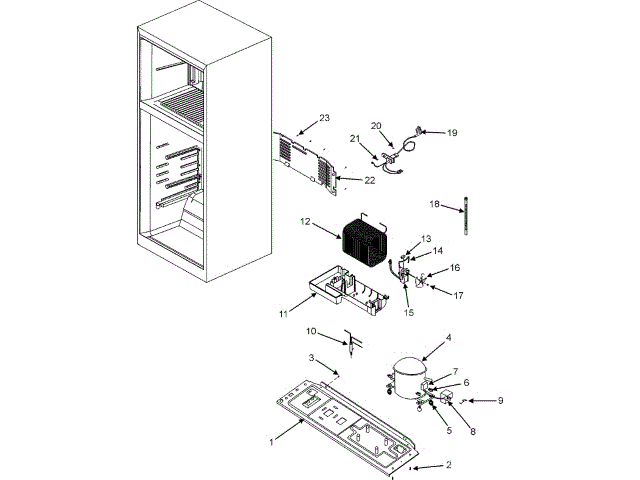 23
20
19
21
22
18
12
13
14
16
17
15
11
10
4
3
7
6
9
5
8
1
2