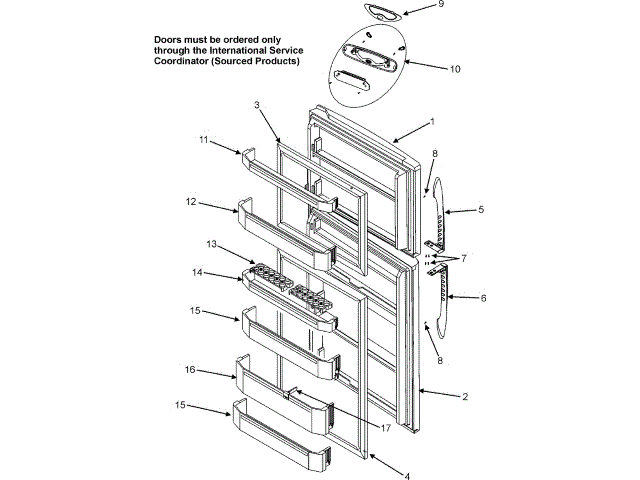 Doors must be ordered only through the International Service Coordinator (Sourced Products)

9
10
3
1
11
8
12
5
13
7
14
6
15
8
16
2
15
17
4