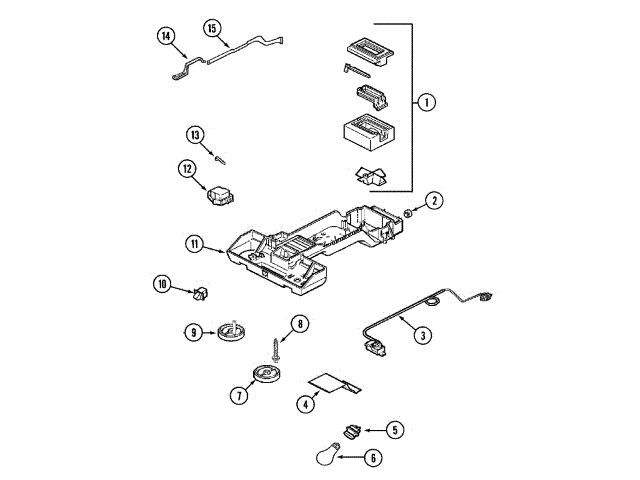 14
15
1
13
12
2
11
10
3
9
8
7
4
5
6