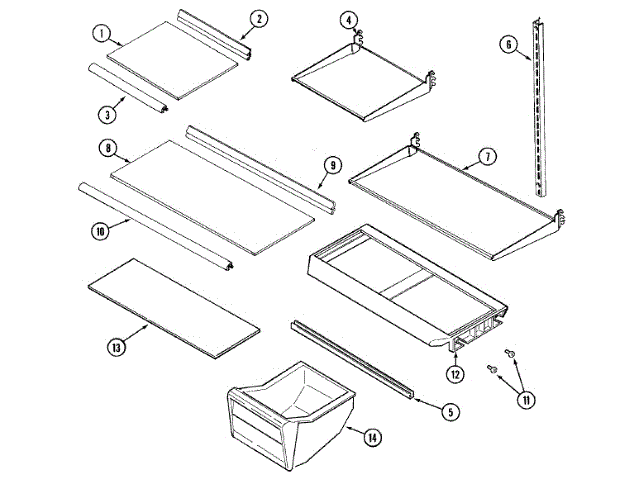 1
2
4
6
3
8
9
7
10
13
12
11
5
14