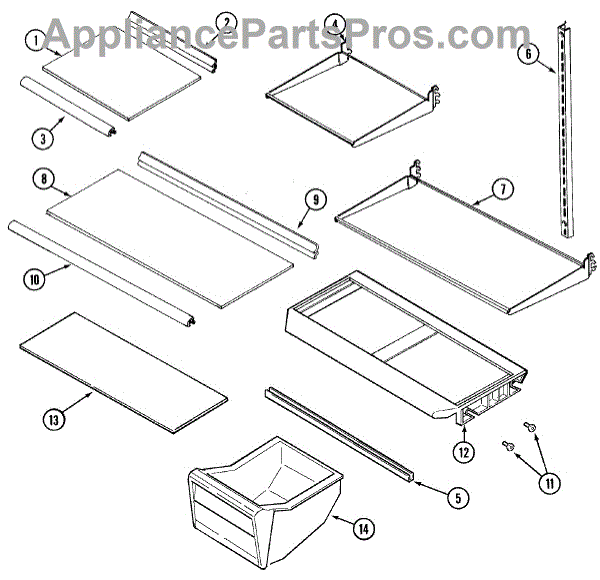 AppliancePartsPros.com

1
2
4
6
3
8
9
7
10
13
12
11
5
14