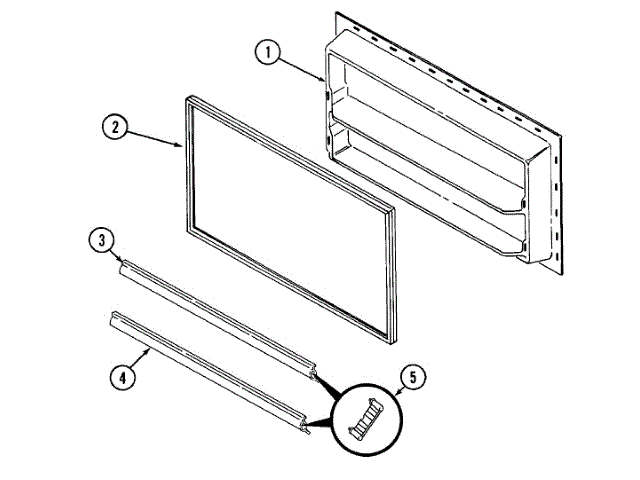 1
2
3
4
5