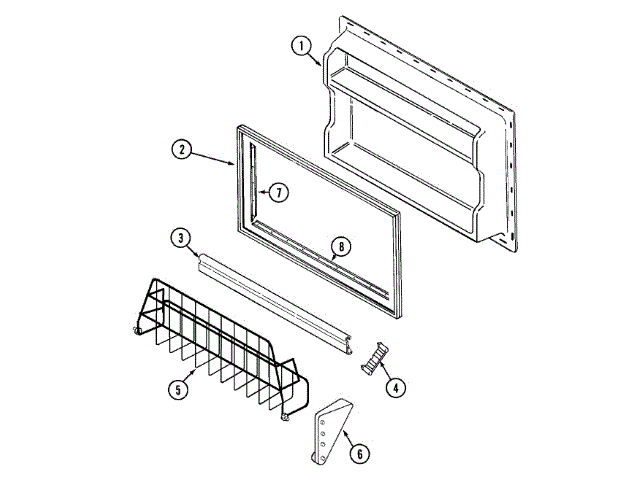 1
2
7
3
8
5
4
6