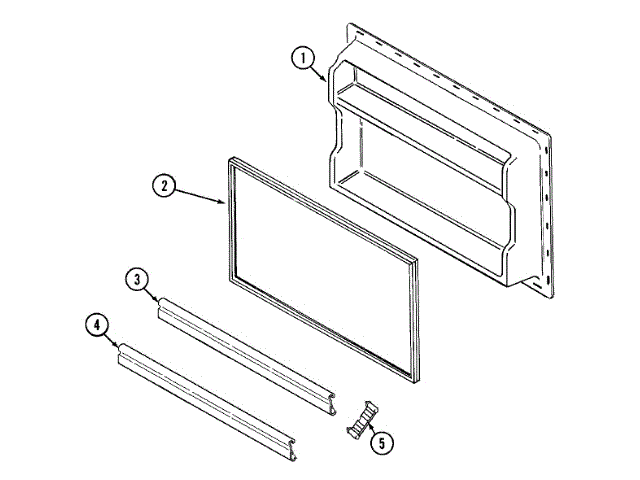 1
2
3
4
5