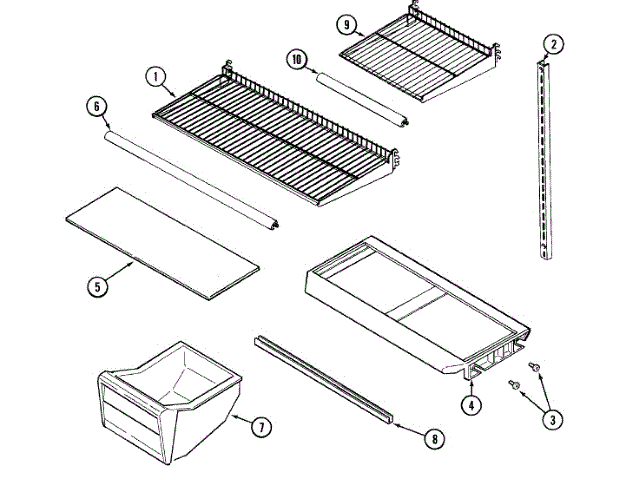 9
2
10
1
6
5
4
3
7
8