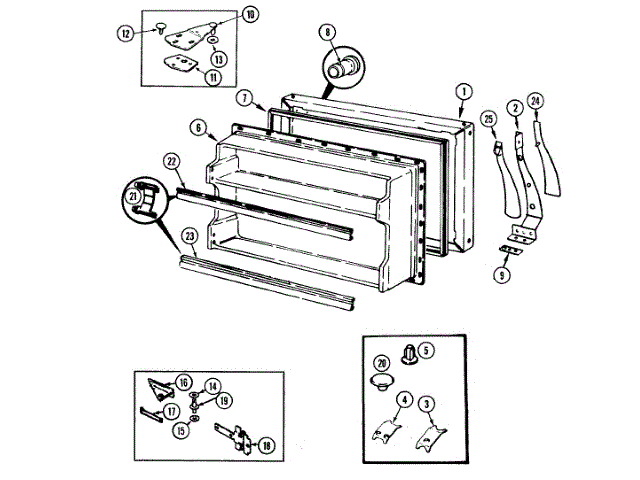 12
10
13
11
8
7
1
6
25
2
24
22
21
23
9
5
20
4
3
16
14
19
17
15
18