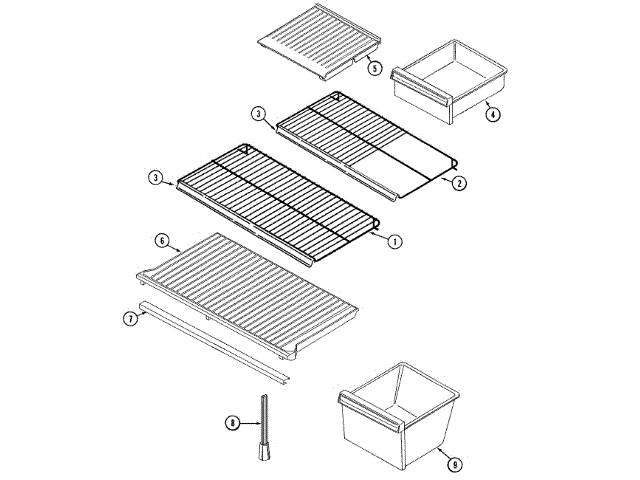 5
4
3
2
3
1
6
7
8
9