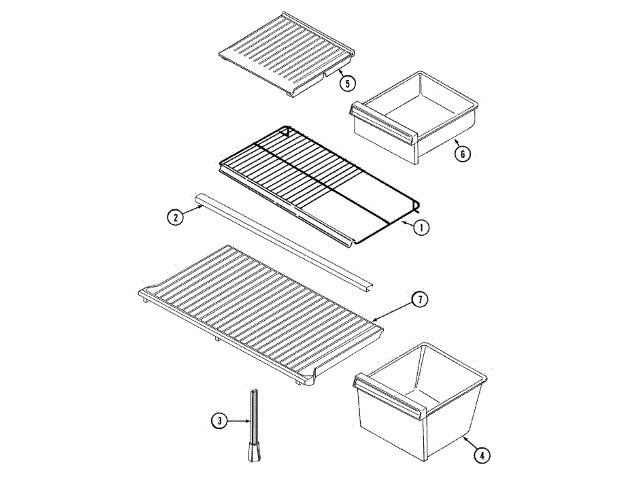 5
6
2
1
7
3
4