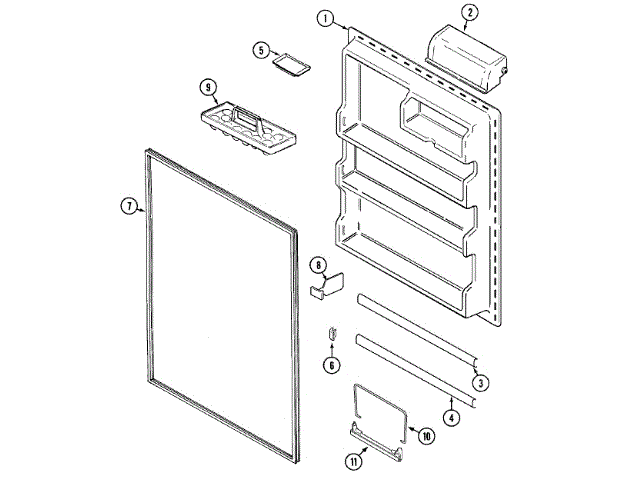 1
2
5
9
7
8
6
3
4
10
11