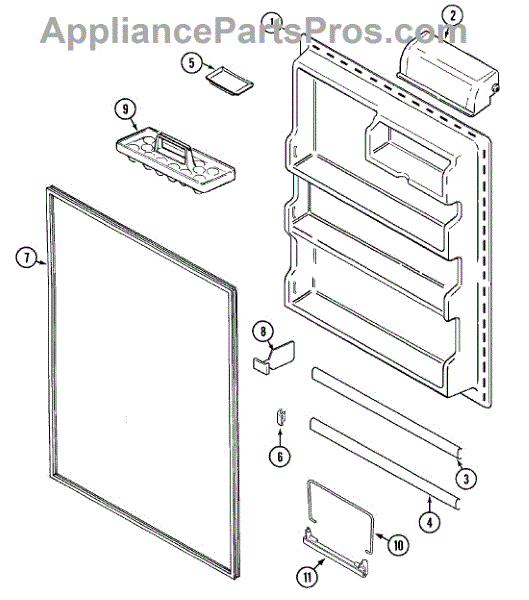 AppliancePartsPros.com
1
2
5
9
7
8
6
3
4
10
11