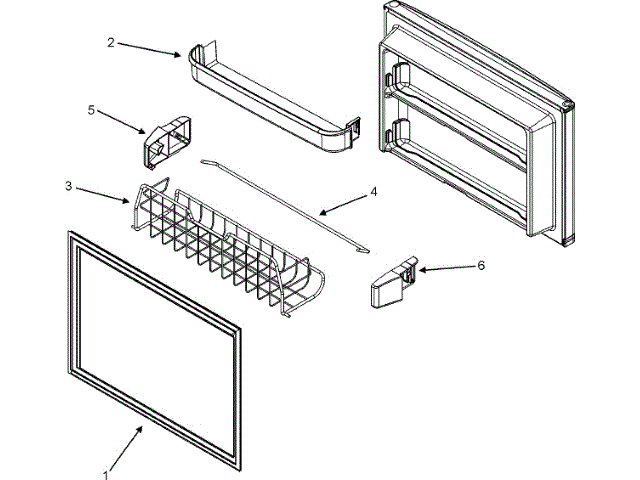 2
5
3
4
6
1