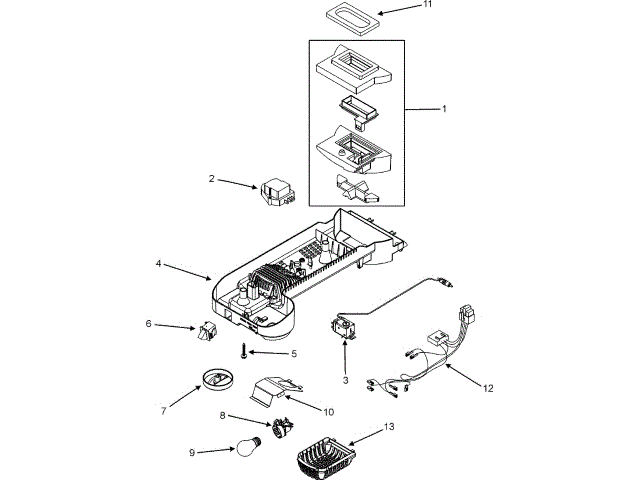 11
1
2
4
6
5
3
12
7
10
8
13
9