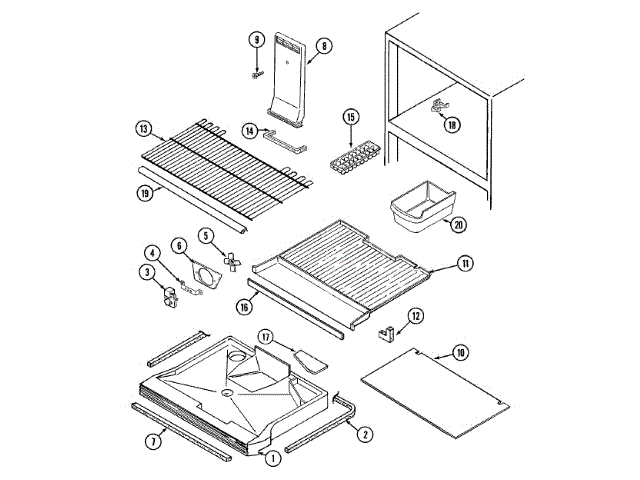 9
8
13
14
15
18
19
20
5
6
4
3
11
16
12
17
10
7
2
1