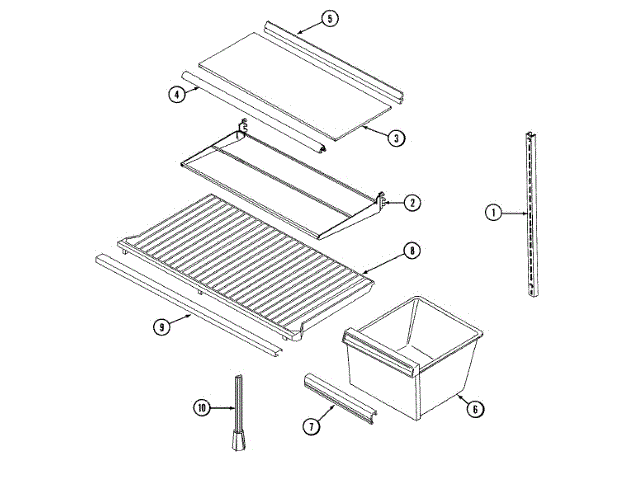 5
4
3
2
1
8
9
6
10
7