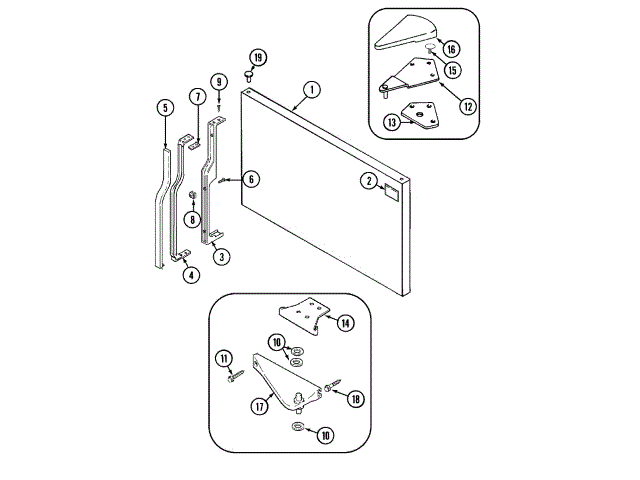 16
15
12
13
19
1
9
7
5
6
2
8
3
4
14
10
11
18
17
10