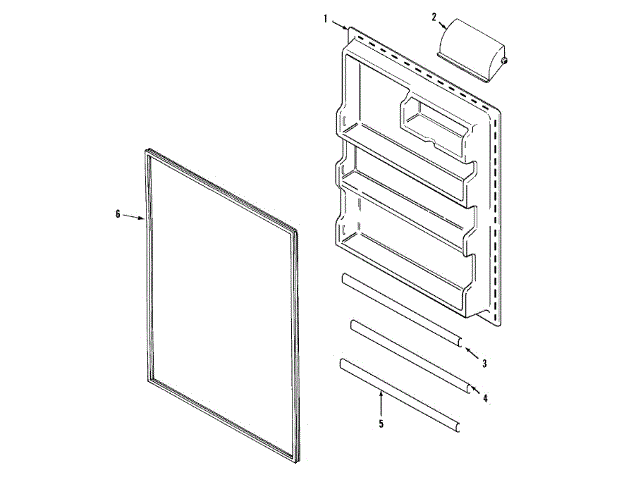 1
2
6
3
4
5