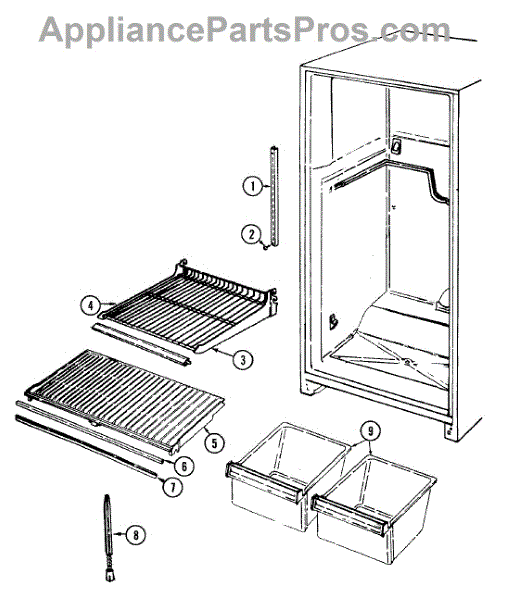 AppliancePartsPros.com

1
2
4
3
5
6
7
8
9