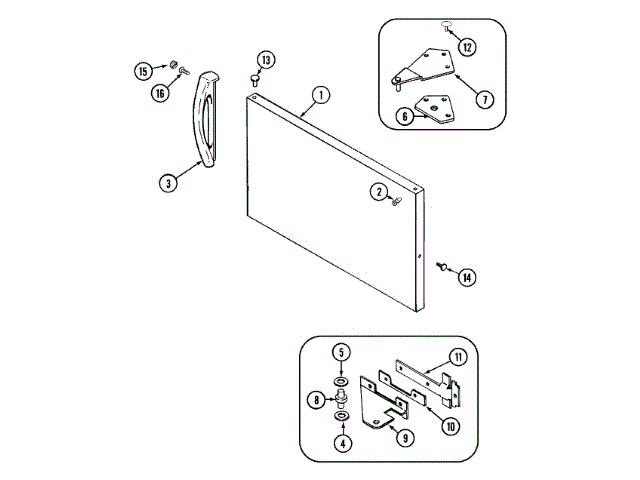 15
16
13
1
12
7
6
3
2
14
5
11
8
10
4
9